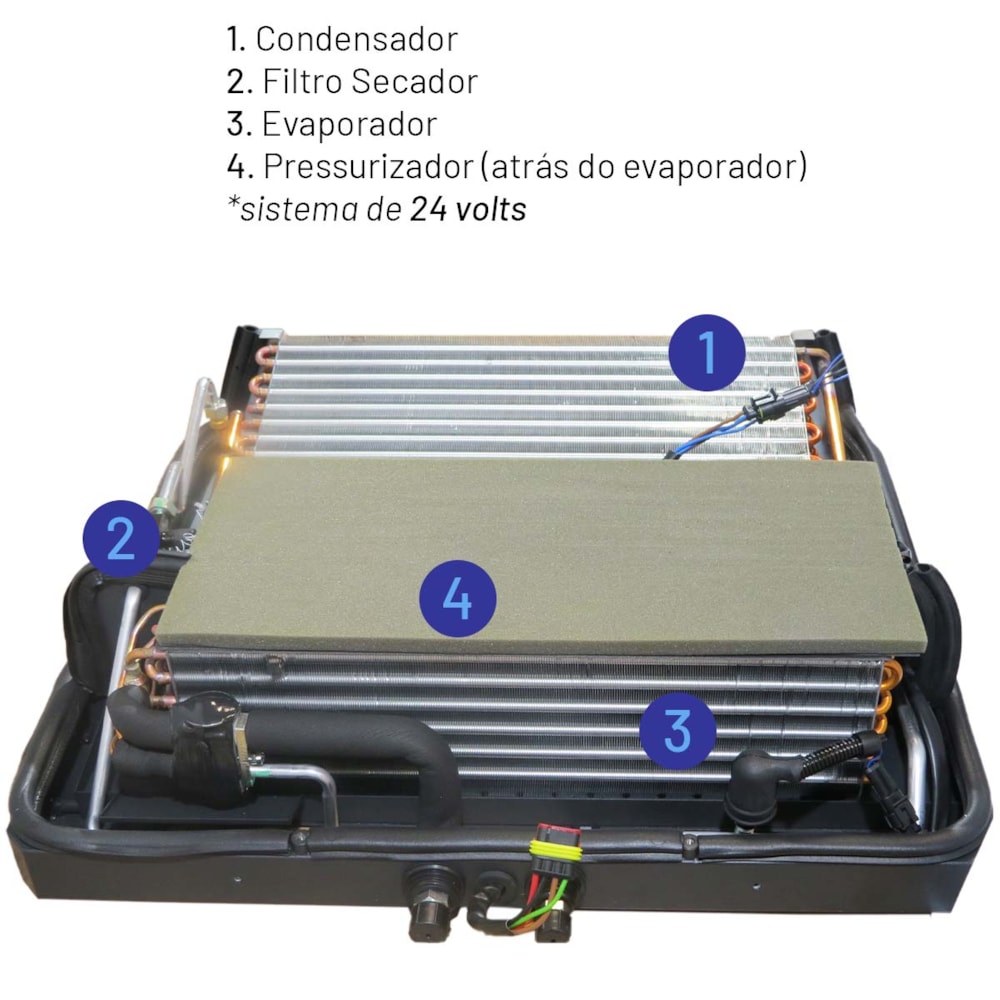 1. Condensador
2. Filtro Secador
3. Evaporador
4. Pressurizador (atrás do evaporador)
*sistema de 24 volts

1

2

4

3